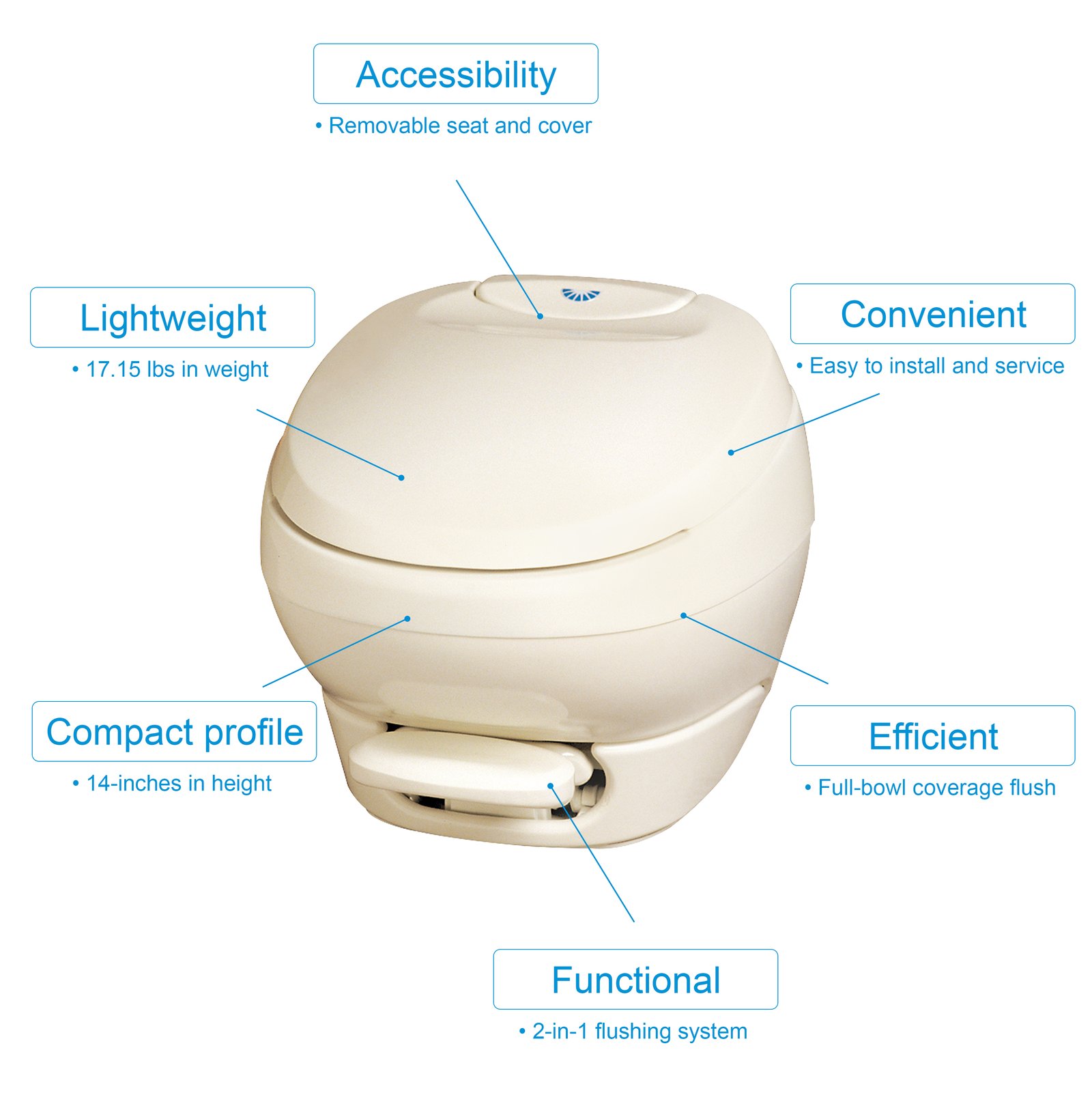 Accessibility
• Removable seat and cover

Lightweight
• 17.15 lbs in weight

Convenient
• Easy to install and service

Compact profile
• 14-inches in height

Efficient
• Full-bowl coverage flush

Functional
• 2-in-1 flushing system